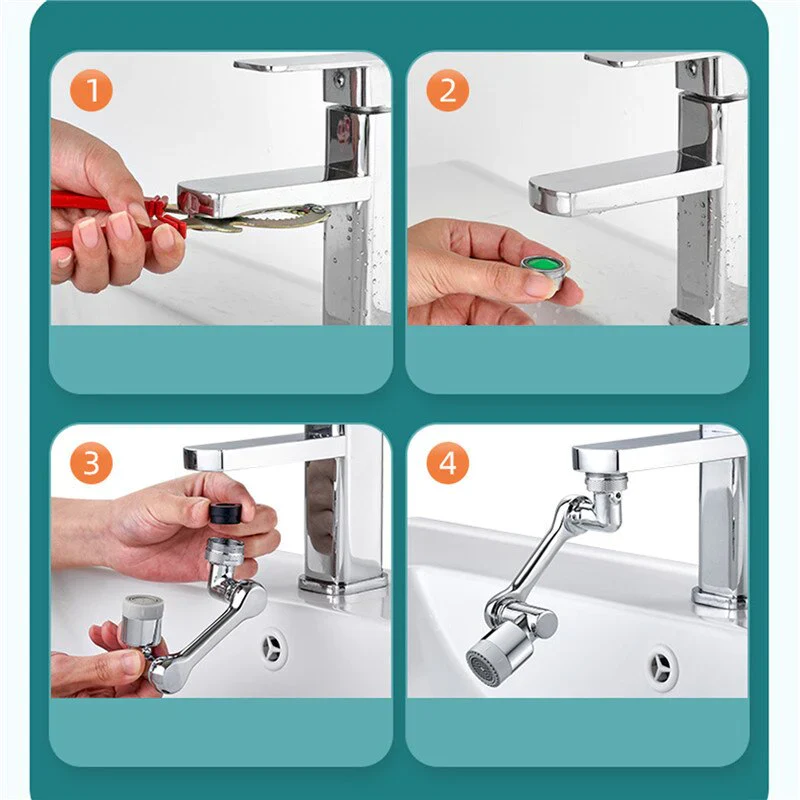 1

2

3

4