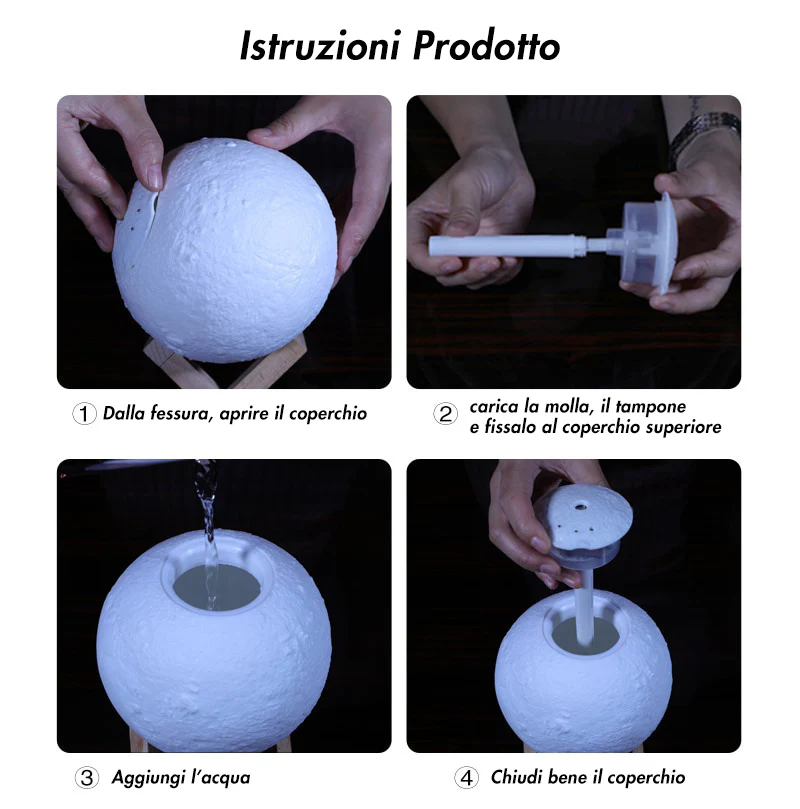 Istruzioni Prodotto

① Dalla fessura, aprire il coperchio

② carica la molla, il tampone e fissalo al coperchio superiore

③ Aggiungi l'acqua

④ Chiudi bene il coperchio