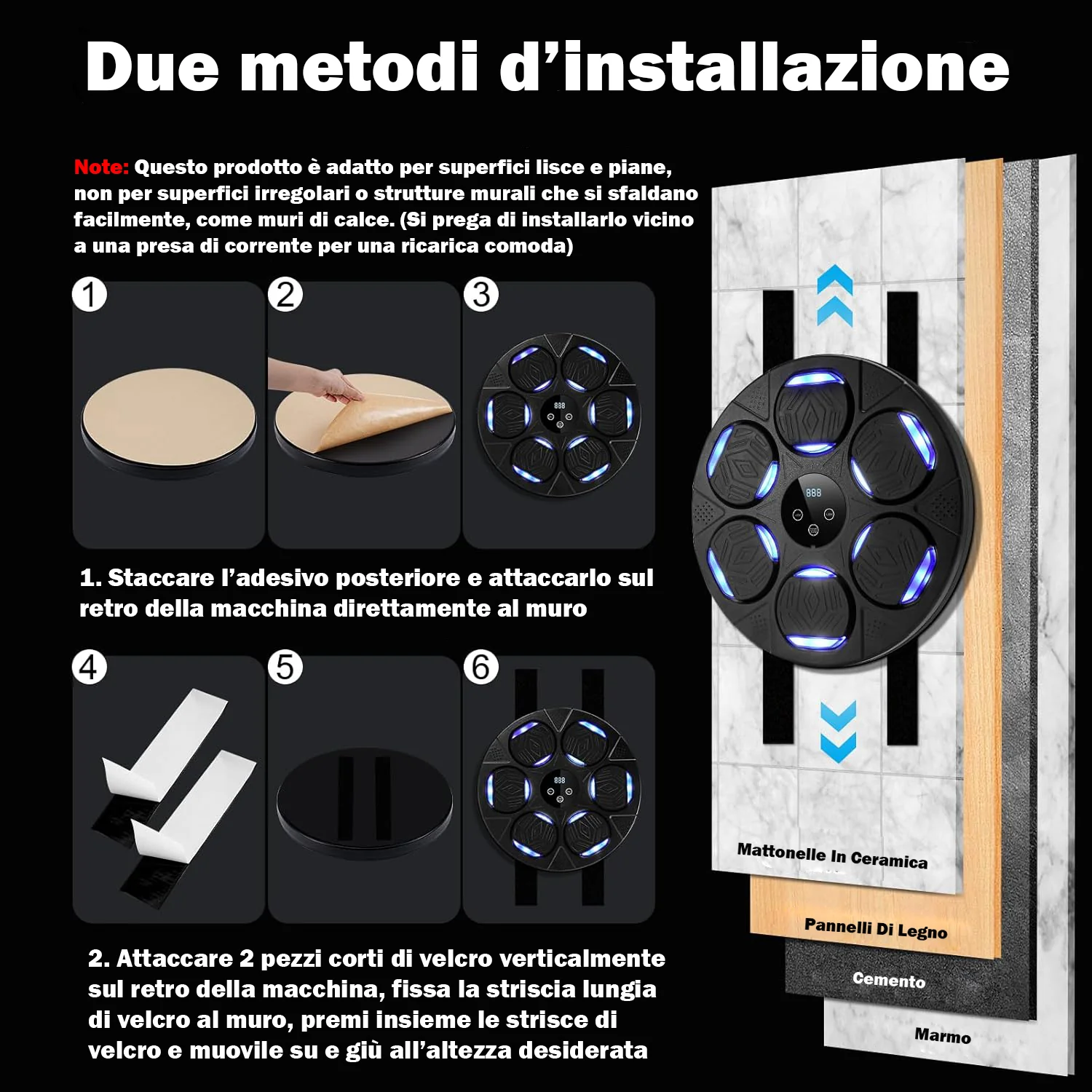 Due metodi d'installazione

Note: Questo prodotto è adatto per superfici lisce e piane, non per superfici irregolari o strutture murali che si sfaldano facilmente, come muri di calce. (Si prega di installarlo vicino a una presa di corrente per una ricarica comoda)

1

2

3

888

1. Staccare l'adesivo posteriore e attaccarlo sul retro della macchina direttamente al muro

4

5

6

888

2. Attaccare 2 pezzi corti di velcro verticalmente sul retro della macchina, fissa la striscia lungia di velcro al muro, premi insieme le strisce di velcro e muovile su e giù all'altezza desiderata

888

Mattonelle In Ceramica

Pannelli Di Legno

Cemento

Marmo